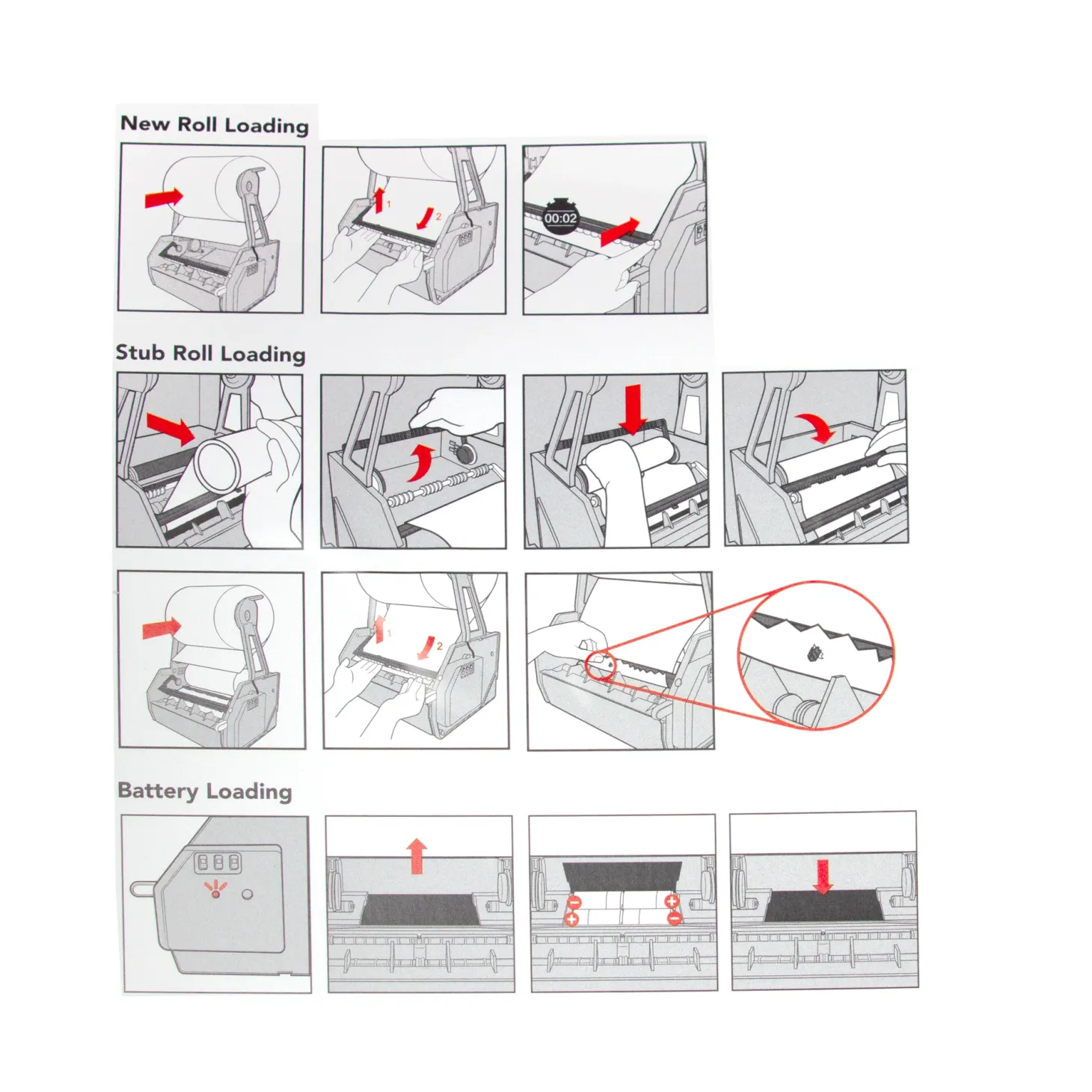 New Roll Loading

1

2

00:02

Stub Roll Loading

1

2

Battery Loading